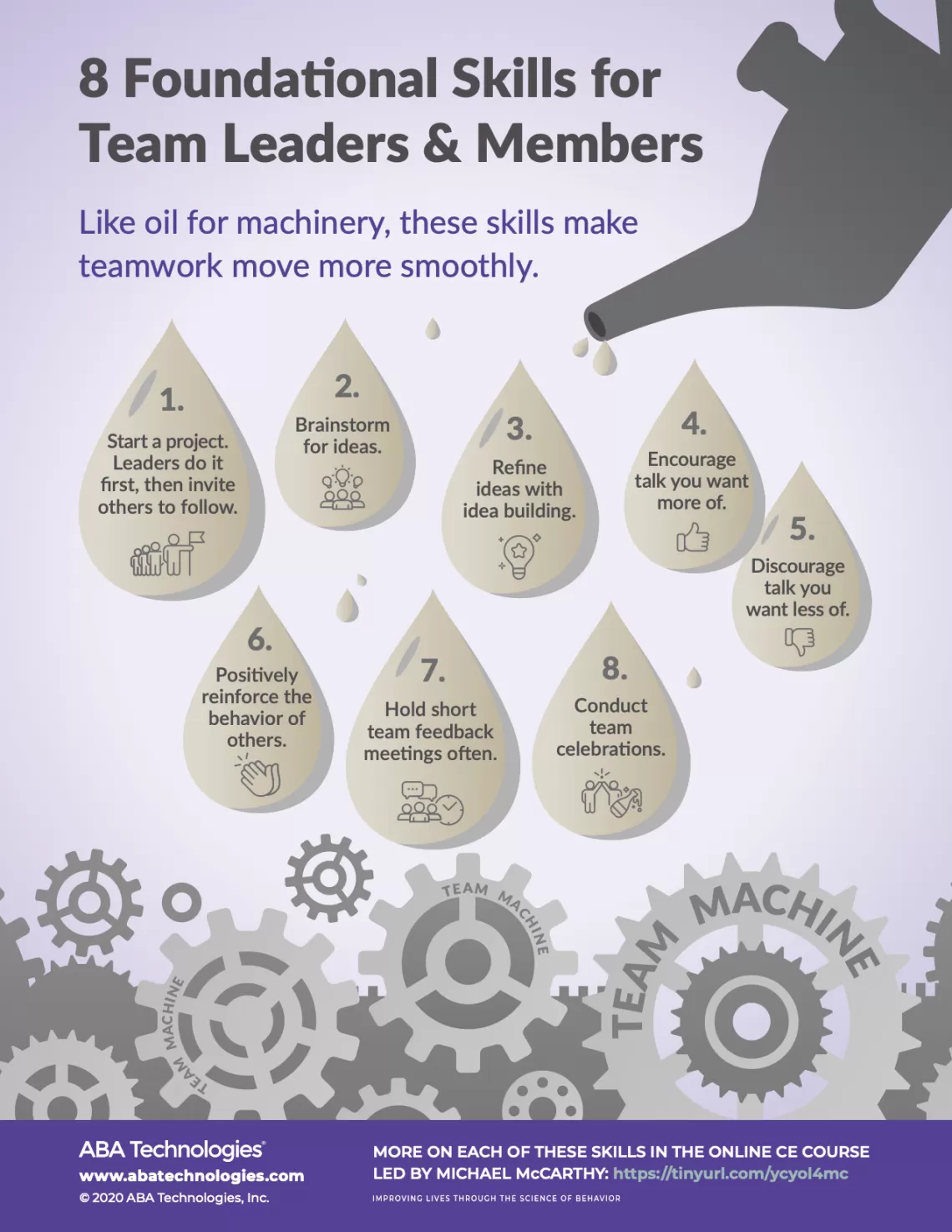 8 Foundational Skills for Team Leaders & Members

Like oil for machinery, these skills make teamwork move more smoothly.

1. Start a project. Leaders do it first, then invite others to follow.

2. Brainstorm for ideas.

3. Refine ideas with idea building.

4. Encourage talk you want more of.

5. Discourage talk you want less of.

6. Positively reinforce the behavior of others.

7. Hold short team feedback meetings often.

8. Conduct team celebrations.

TEAM MACHINE

TEAM MACHINE

TEAM MACHINE

ABA Technologies®
www.abatechnologies.com
© 2020 ABA Technologies, Inc.

MORE ON EACH OF THESE SKILLS IN THE ONLINE CE COURSE LED BY MICHAEL McCARTHY: https://tinyurl.com/ycyol4mc

IMPROVING LIVES THROUGH THE SCIENCE OF BEHAVIOR