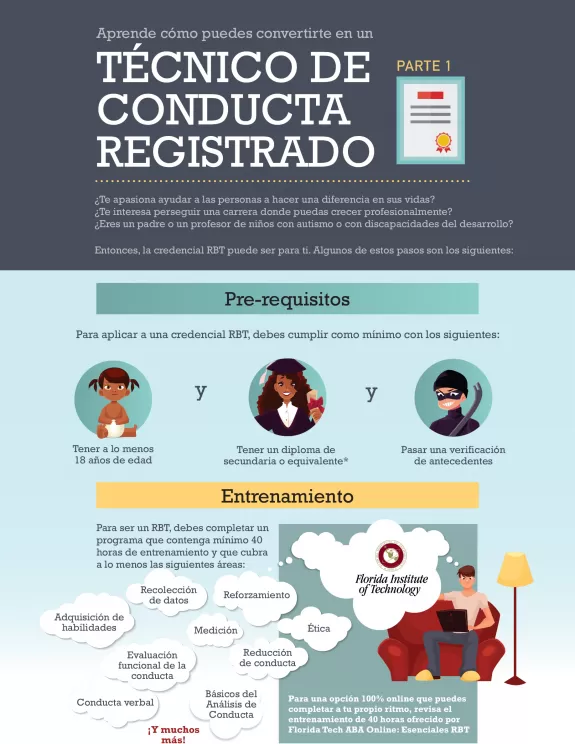 Aprende cómo puedes convertirte en un

TÉCNICO DE CONDUCTA REGISTRADO

PARTE 1

¿Te apasiona ayudar a las personas a hacer una diferencia en sus vidas?
¿Te interesa perseguir una carrera donde puedas crecer profesionalmente?
¿Eres un padre o un profesor de niños con autismo o con discapacidades del desarrollo?

Entonces, la credencial RBT puede ser para ti. Algunos de estos pasos son los siguientes:

Pre-requisitos

Para aplicar a una credencial RBT, debes cumplir como mínimo con los siguientes:

Tener a lo menos 18 años de edad

y

Tener un diploma de secundaria o equivalente*

y

Pasar una verificación de antecedentes

Entrenamiento

Para ser un RBT, debes completar un programa que contenga mínimo 40 horas de entrenamiento y que cubra a lo menos las siguientes áreas:

Recolección de datos

Reforzamiento

Adquisición de habilidades

Medición

Ética

Evaluación funcional de la conducta

Reducción de conducta

Conducta verbal

Básicos del Análisis de Conducta

¡Y muchos más!

Florida Institute of Technology

Para una opción 100% online que puedes completar a tu propio ritmo, revisa el entrenamiento de 40 horas ofrecido por Florida Tech ABA Online: Esenciales RBT