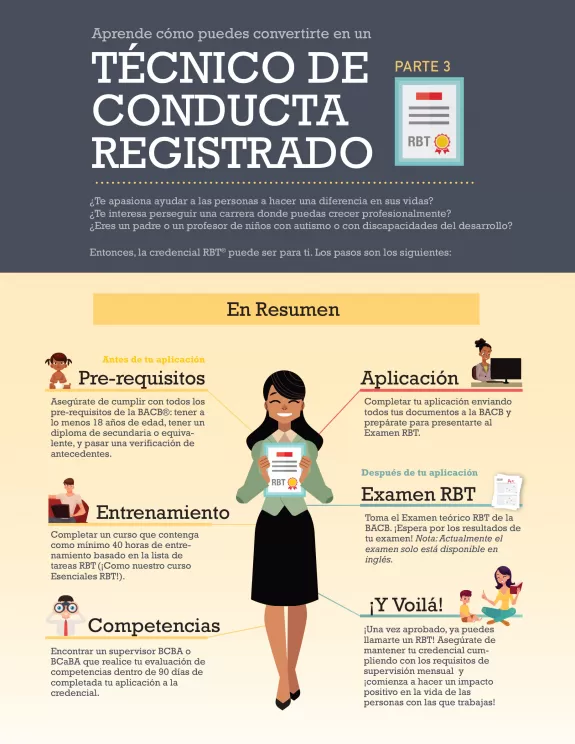 Aprende cómo puedes convertirte en un

TÉCNICO DE CONDUCTA REGISTRADO

PARTE 3

RBT

¿Te apasiona ayudar a las personas a hacer una diferencia en sus vidas?
¿Te interesa perseguir una carrera donde puedas crecer profesionalmente?
¿Eres un padre o un profesor de niños con autismo o con discapacidades del desarrollo?

Entonces, la credencial RBT® puede ser para ti. Los pasos son los siguientes:

En Resumen

Antes de tu aplicación

Pre-requisitos

Asegúrate de cumplir con todos los pre-requisitos de la BACB®: tener a lo menos 18 años de edad, tener un diploma de secundaria o equivalente, y pasar una verificación de antecedentes.

Entrenamiento

Completar un curso que contenga como mínimo 40 horas de entrenamiento basado en la lista de tareas RBT (¡Como nuestro curso Esenciales RBT!).

Competencias

Encontrar un supervisor BCBA o BCaBA que realice tu evaluación de competencias dentro de 90 días de completada tu aplicación a la credencial.

RBT

Aplicación

Completar tu aplicación enviando todos tus documentos a la BACB y prepárate para presentarte al Examen RBT.

Después de tu aplicación

Examen RBT

Toma el Examen teórico RBT de la BACB. ¡Espera por los resultados de tu examen! Nota: Actualmente el examen solo está disponible en inglés.

¡Y Voilá!

¡Una vez aprobado, ya puedes llamarte un RBT! Asegúrate de mantener tu credencial cumpliendo con los requisitos de supervisión mensual y ¡comienza a hacer un impacto positivo en la vida de las personas con las que trabajas!