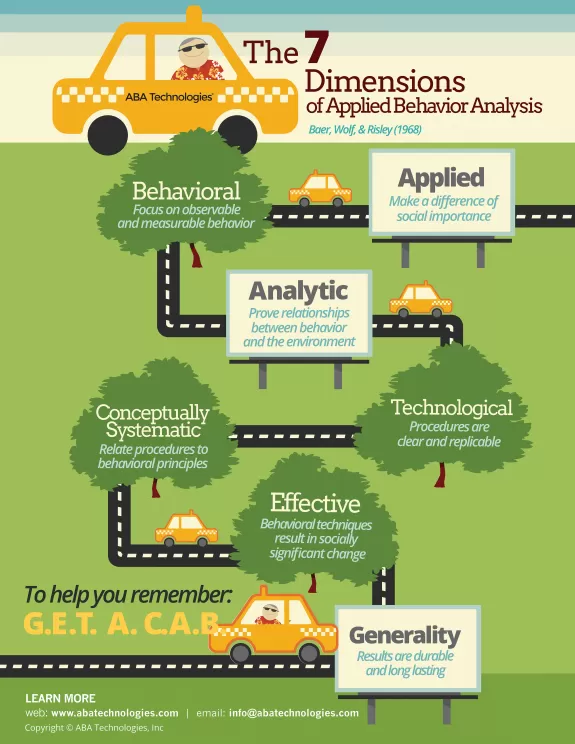 ABA Technologies

The 7 Dimensions of Applied Behavior Analysis

Baer, Wolf, & Risley (1968)

Behavioral
Focus on observable and measurable behavior

Applied
Make a difference of social importance

Analytic
Prove relationships between behavior and the environment

Conceptually Systematic
Relate procedures to behavioral principles

Technological
Procedures are clear and replicable

Effective
Behavioral techniques result in socially significant change

To help you remember:
G.E.T. A. C.A.B.

Generality
Results are durable and long lasting

LEARN MORE
web: www.abatechnologies.com | email: info@abatechnologies.com
Copyright © ABA Technologies, Inc